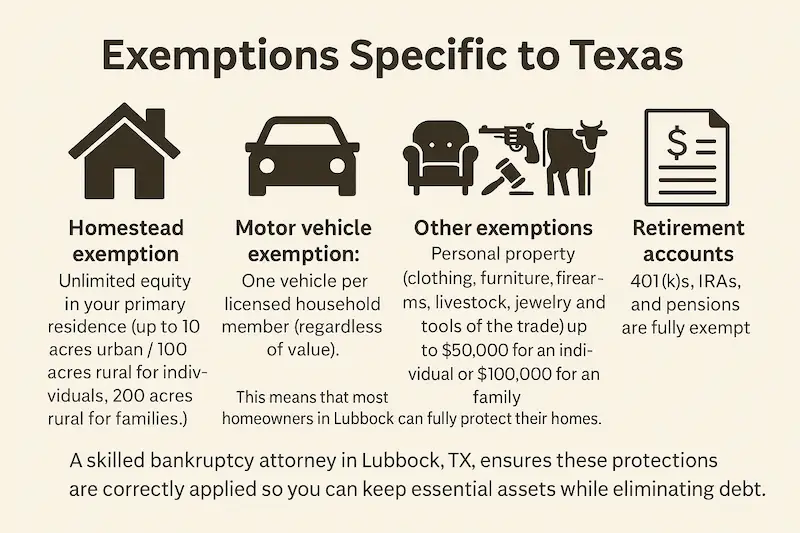 Exemptions Specific to Texas

Homestead exemption
Unlimited equity in your primary residence (up to 10 acres urban / 100 acres rural for individuals, 200 acres rural for families.)

Motor vehicle exemption:
One vehicle per licensed household member (regardless of value).

Other exemptions
Personal property (clothing, furniture, firearms, livestock, jewelry and tools of the trade) up to $50,000 for an individual or $100,000 for an family

Retirement accounts
401(k)s, IRAs, and pensions are fully exempt

This means that most homeowners in Lubbock can fully protect their homes.

A skilled bankruptcy attorney in Lubbock, TX, ensures these protections are correctly applied so you can keep essential assets while eliminating debt.