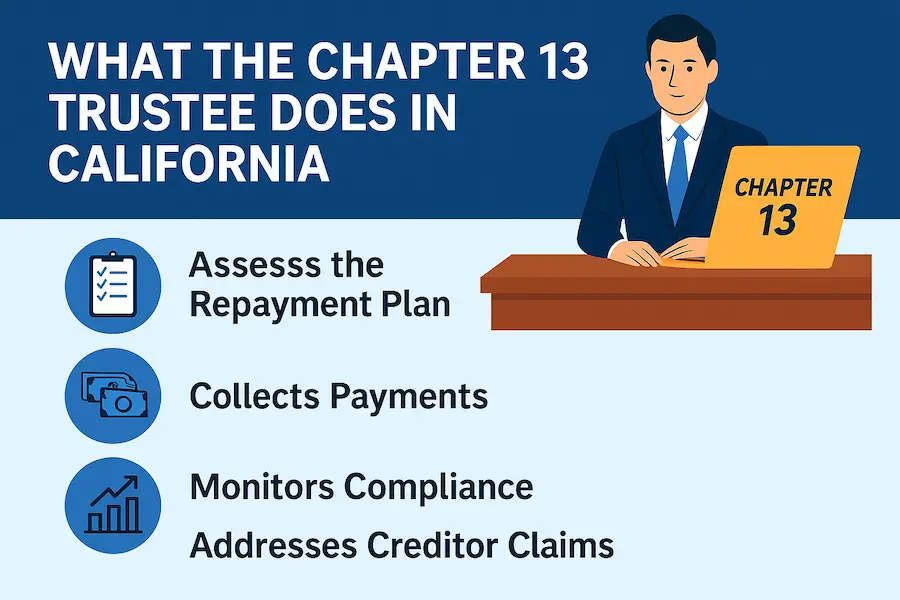 WHAT THE CHAPTER 13 TRUSTEE DOES IN CALIFORNIA

CHAPTER 13

Assesss the Repayment Plan

Collects Payments

Monitors Compliance

Addresses Creditor Claims