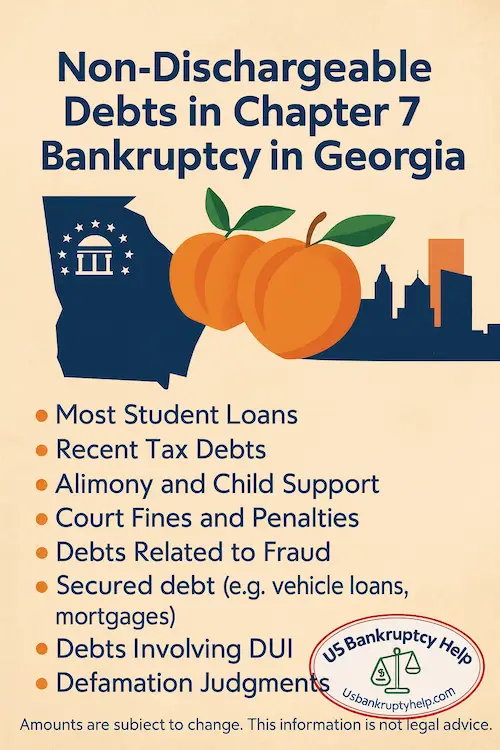 Non-Dischargeable Debts in Chapter 7 Bankruptcy in Georgia

- Most Student Loans
- Recent Tax Debts
- Alimony and Child Support
- Court Fines and Penalties
- Debts Related to Fraud
- Secured debt (e.g. vehicle loans, mortgages)
- Debts Involving DUI
- Defamation Judgments

US Bankruptcy Help
Usbankruptyhelp.com

Amounts are subiect to change. This information is not legal advice.